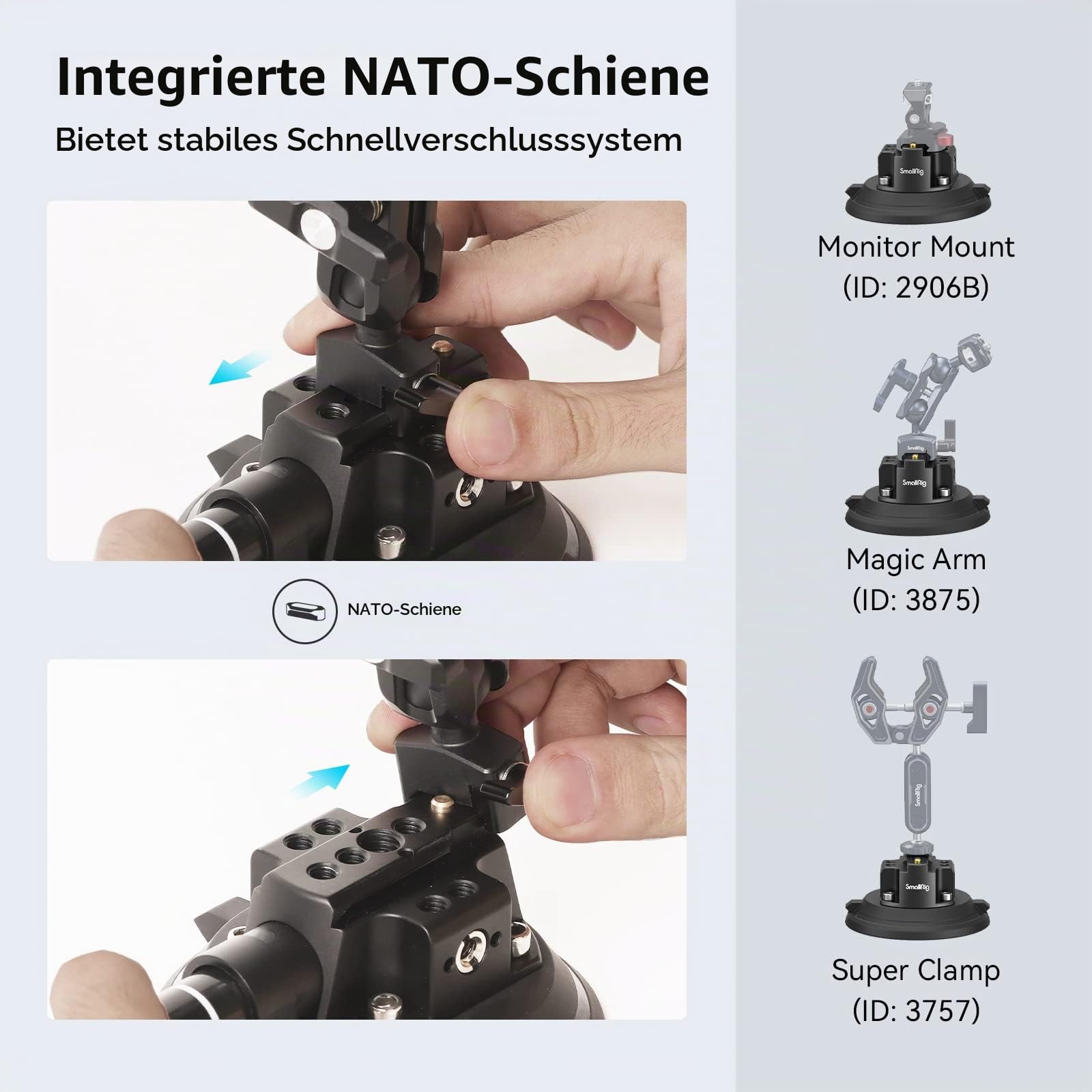 Integrierte NATO-Schiene

Bietet stabiles Schnellverschlusssystem

NATO-Schiene

SmallRig

Monitor Mount
(ID: 2906B)

SmallRig

SmallRig

Magic Arm
(ID: 3875)

SmallRig

SmallRig

Super Clamp
(ID: 3757)